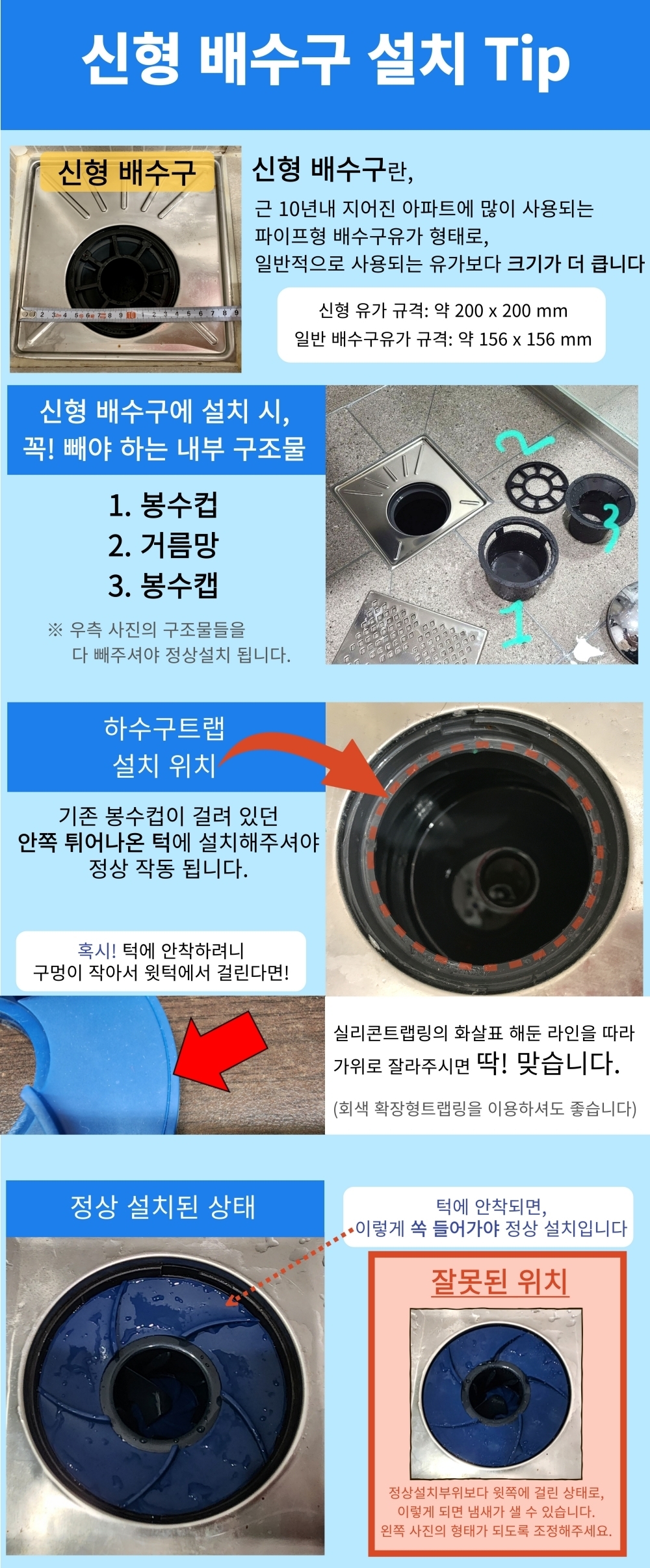 신형 배수구 설치 Tip

신형 배수구

신형 배수구란,
근 10년내 지어진 아파트에 많이 사용되는 파이프형 배수구유가 형태로,
일반적으로 사용되는 유가보다 크기가 더 큽니다

신형 유가 규격: 약 200 x 200 mm
일반 배수구유가 규격: 약 156 x 156 mm

신형 배수구에 설치 시,
꼭! 빼야 하는 내부 구조물

1. 봉수컵
2. 거름망
3. 봉수캡

※ 우측 사진의 구조물들을 다 빼주셔야 정상설치 됩니다.

2
3
1

하수구트랩
설치 위치

기존 봉수컵이 걸려 있던
안쪽 튀어나온 턱에 설치해주셔야
정상 작동 됩니다.

혹시! 턱에 안착하려니
구멍이 작아서 윗턱에서 걸린다면!

실리콘트랩링의 화살표 해둔 라인을 따라
가위로 잘라주시면 딱! 맞습니다.
(회색 확장형트랩링을 이용하셔도 좋습니다)

정상 설치된 상태

턱에 안착되면,
이렇게 쏙 들어가야 정상 설치입니다

잘못된 위치

정상설치부위보다 윗쪽에 걸린 상태로,
이렇게 되면 냄새가 샐 수 있습니다.
왼쪽 사진의 형태가 되도록 조정해주세요.