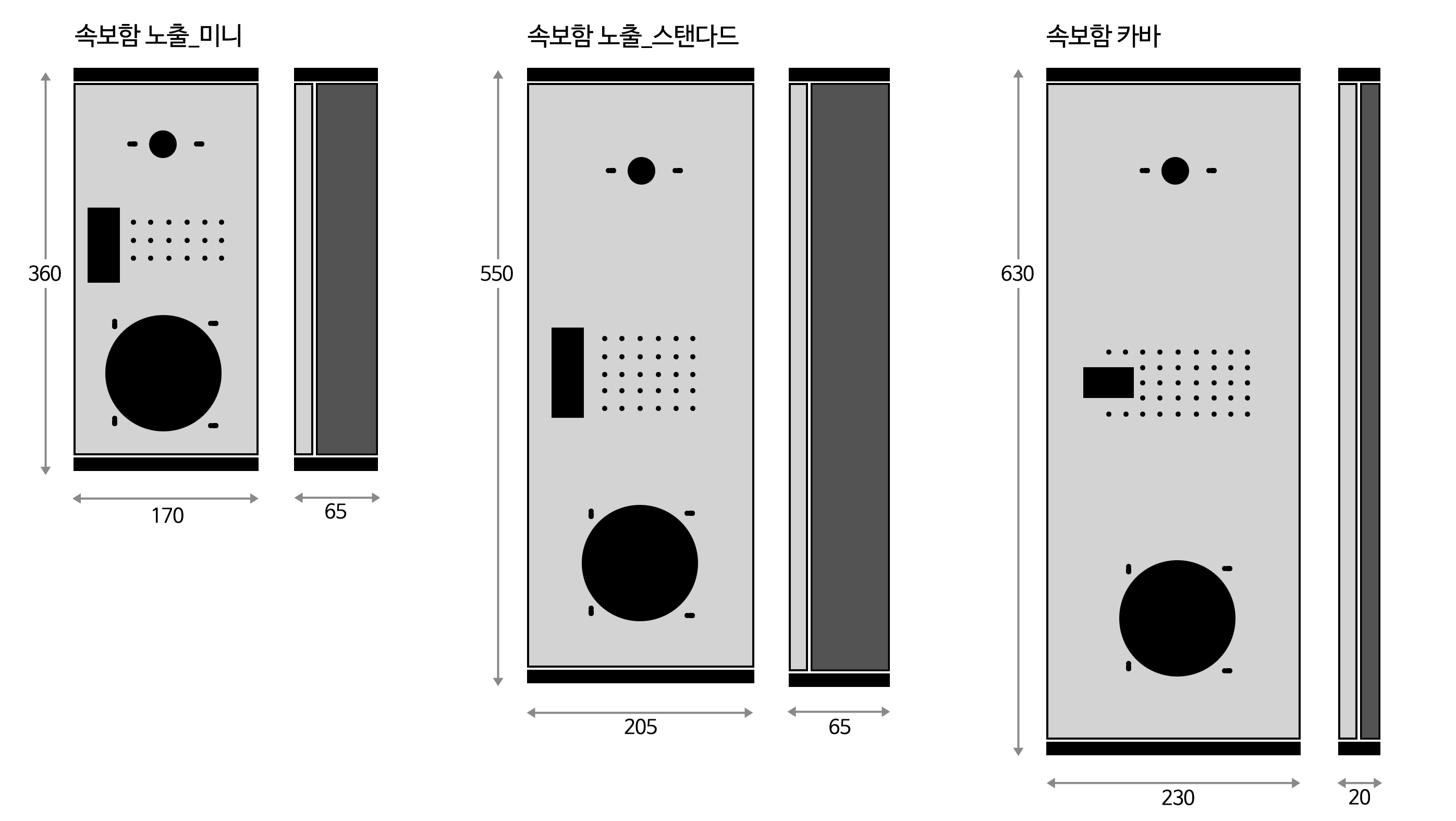 속보함 노출_미니

360

170

65

속보함 노출_스탠다드

550

205

65

속보함 카바

630

230

20