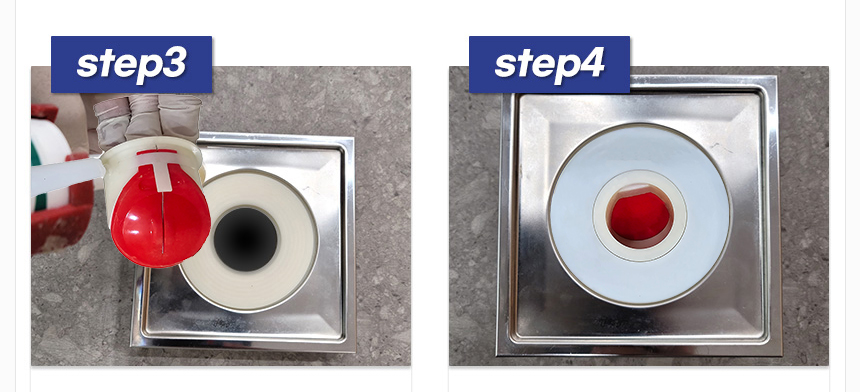 step3

step4