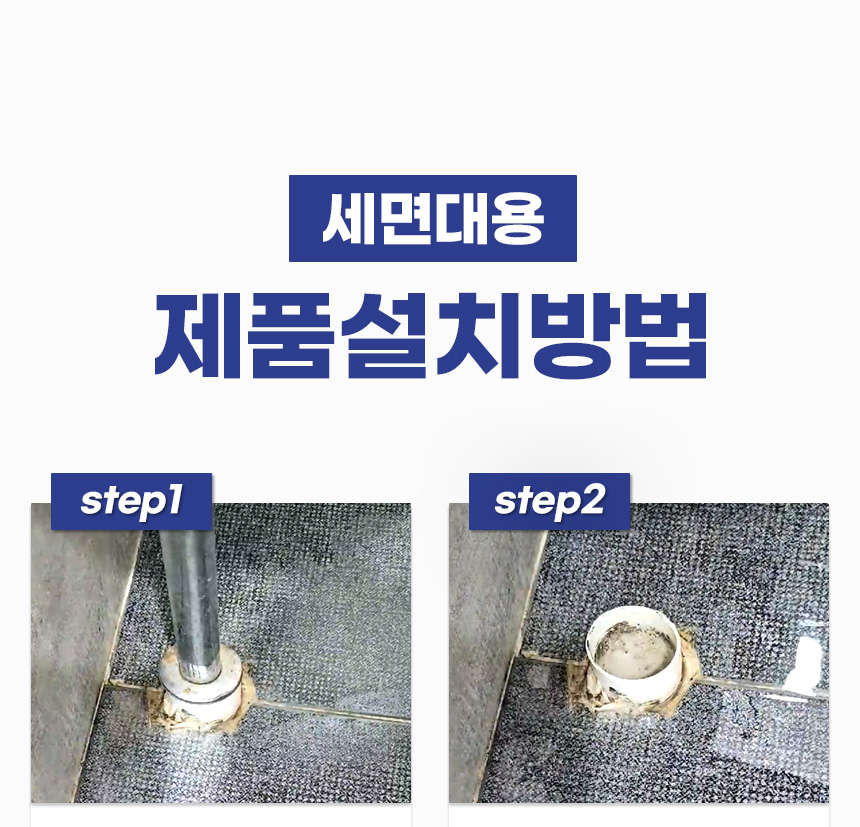 세면대용
제품설치방법

step1

step2