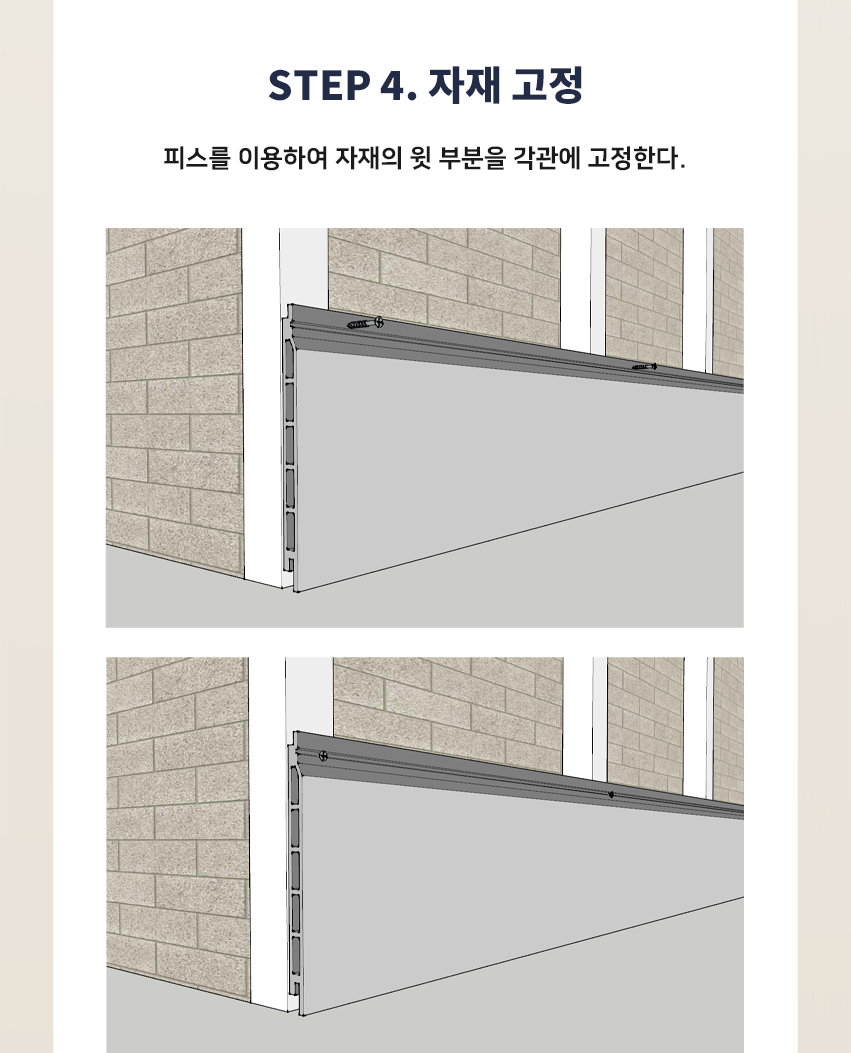 STEP 4. 자재 고정

피스를 이용하여 자재의 윗 부분을 각관에 고정한다.