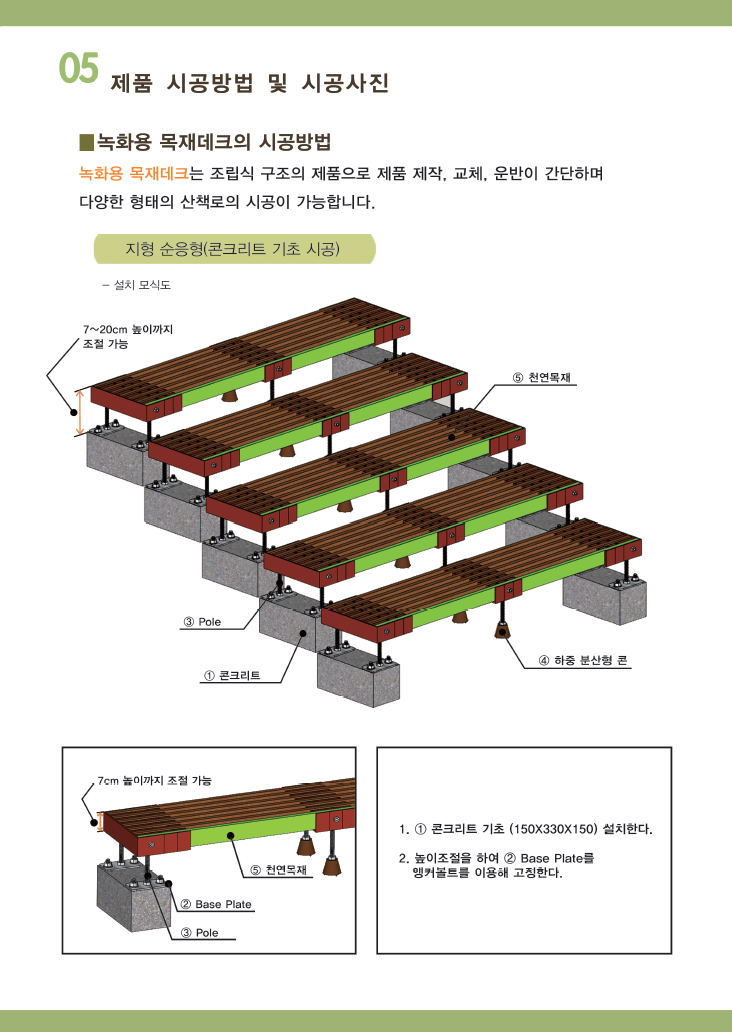 05 제품 시공방법 및 시공사진

■녹화용 목재데크의 시공방법

녹화용 목재데크는 조립식 구조의 제품으로 제품 제작, 교체, 운반이 간단하며 다양한 형태의 산책로의 시공이 가능합니다.

지형 순응형(콘크리트 기초 시공)

– 설치 모식도

7~20cm 높이까지 조절 가능

⑤ 천연목재

③ Pole

① 콘크리트

④ 하중 분산형 콘

7cm 높이까지 조절 가능

⑤ 천연목재

② Base Plate

③ Pole

1. ① 콘크리트 기초 (150X330X150) 설치한다.

2. 높이조절을 하여 ② Base Plate를 앵커볼트를 이용해 고정한다.