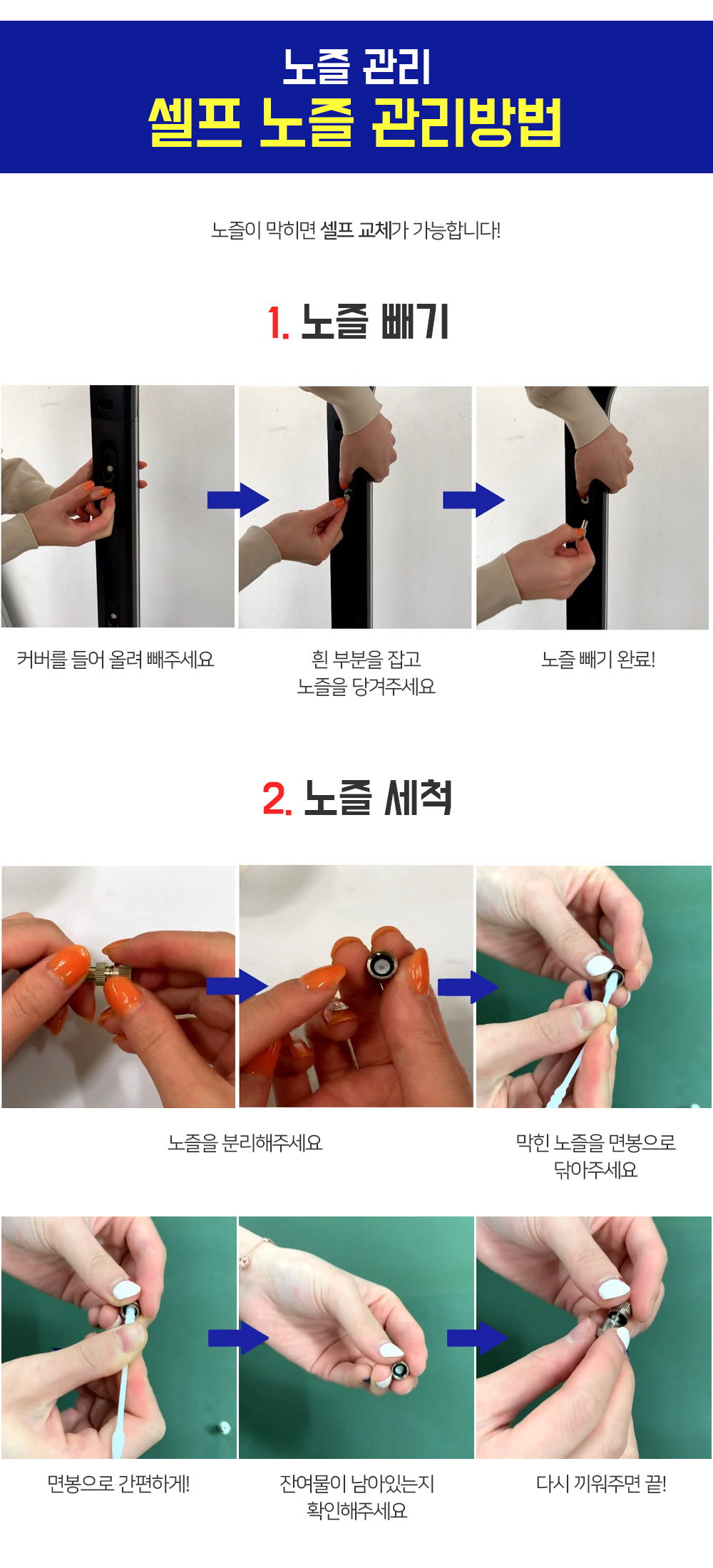 노즐 관리
셀프 노즐 관리방법

노즐이 막히면 셀프 교체가 가능합니다!

1. 노즐 빼기

커버를 들어 올려 빼주세요

흰 부분을 잡고
노즐을 당겨주세요

노즐 빼기 완료!

2. 노즐 세척

노즐을 분리해주세요

막힌 노즐을 면봉으로
닦아주세요

면봉으로 간편하게!

잔여물이 남아있는지
확인해주세요

다시 끼워주면 끝!