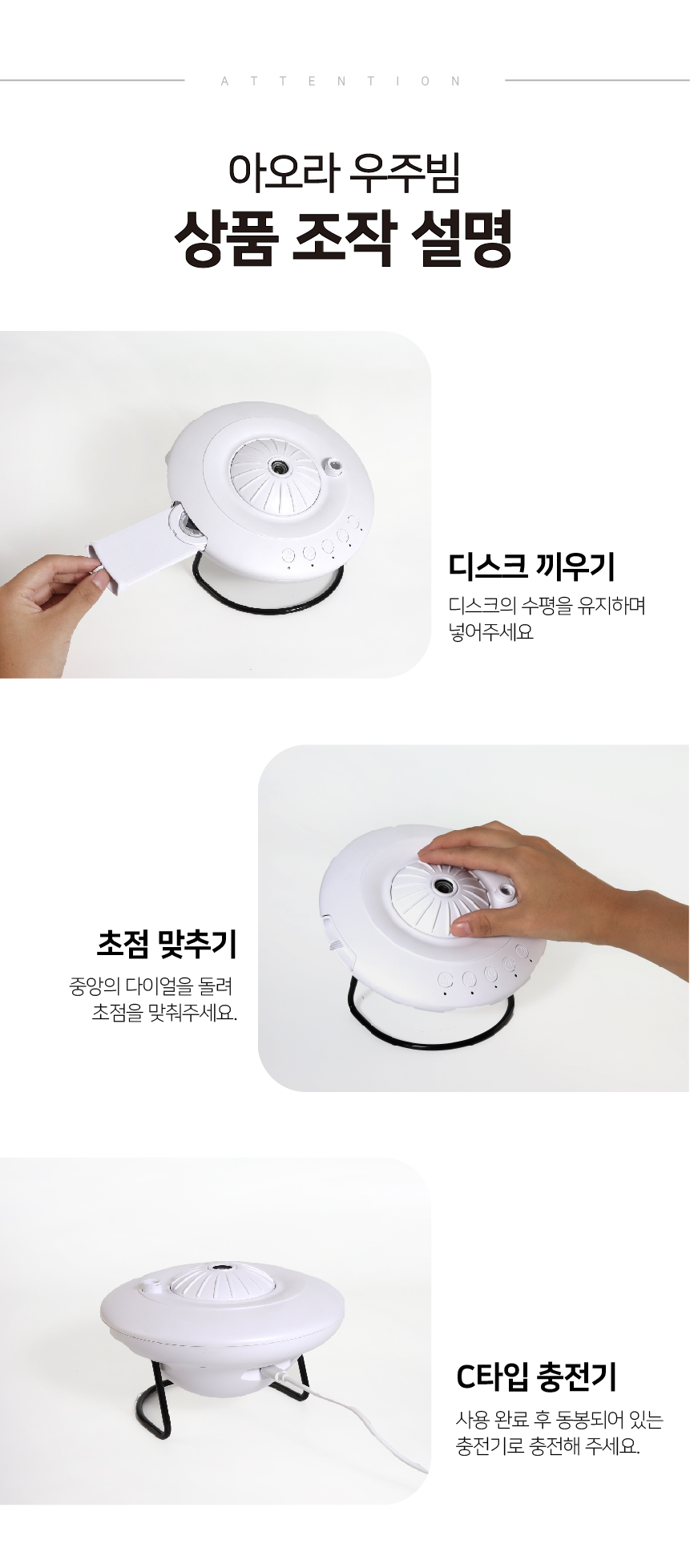 ATTENTION

아오라 우주빔
상품 조작 설명

디스크 끼우기
디스크의 수평을 유지하며 넣어주세요

초점 맞추기
중앙의 다이얼을 돌려 초점을 맞춰주세요.

C타입 충전기
사용 완료 후 동봉되어 있는 충전기로 충전해 주세요.