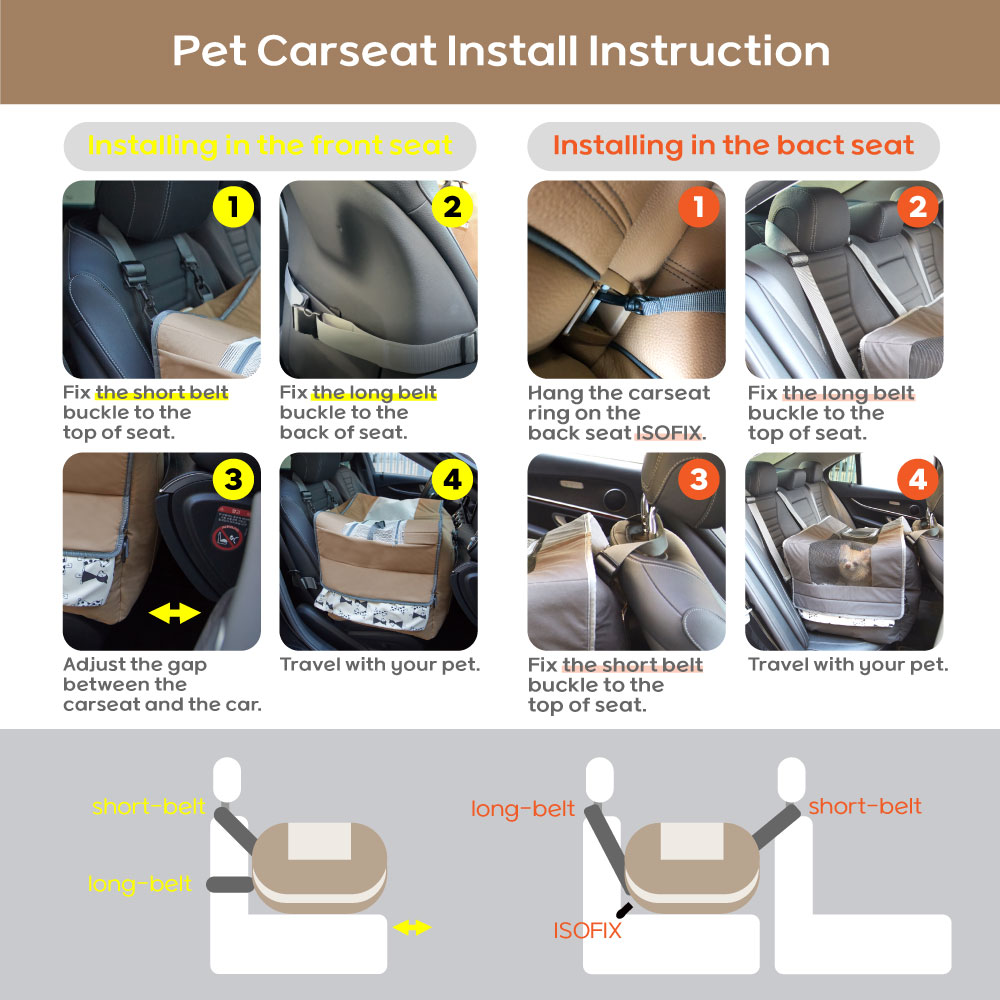 Pet Carseat Install Instruction

Installing in the front seat

1

Fix the short belt buckle to the top of seat.

2

Fix the long belt buckle to the back of seat.

3

Adjust the gap between the carseat and the car.

4

Travel with your pet.

Installing in the bact seat

1

Hang the carseat ring on the back seat ISOFIX.

2

Fix the long belt buckle to the top of seat.

3

Fix the short belt buckle to the top of seat.

4

Travel with your pet.

short-belt

long-belt

long-belt

short-belt

ISOFIX