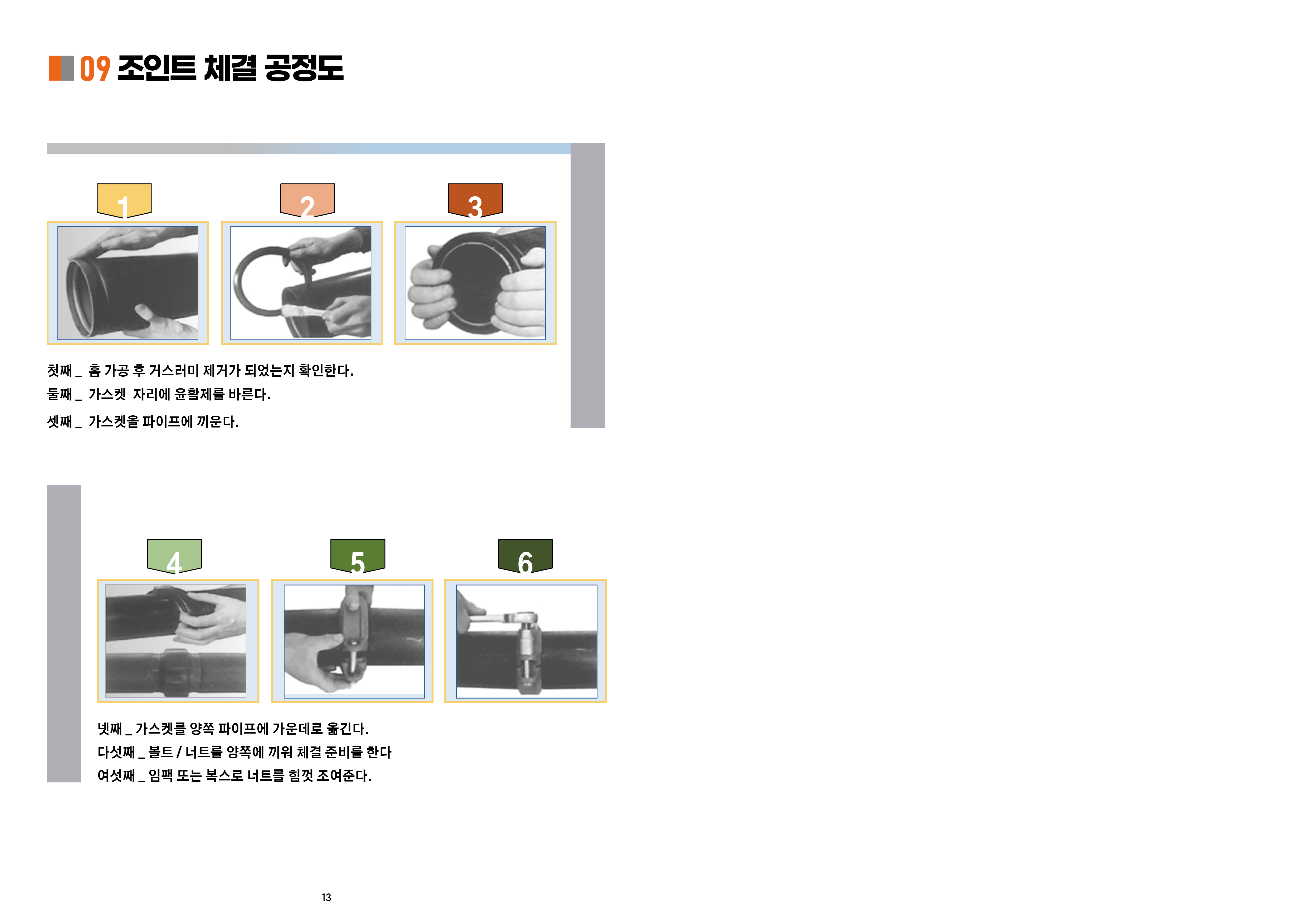 09 조인트 체결 공정도

1

2

3

첫째 _ 홈 가공 후 거스러미 제거가 되었는지 확인한다.
둘째 _ 가스켓 자리에 윤활제를 바른다.
셋째 _ 가스켓을 파이프에 끼운다.

4

5

6

넷째 _ 가스켓를 양쪽 파이프에 가운데로 옮긴다.
다섯째 _ 볼트 / 너트를 양쪽에 끼워 체결 준비를 한다
여섯째 _ 임팩 또는 복스로 너트를 힘껏 조여준다.

13