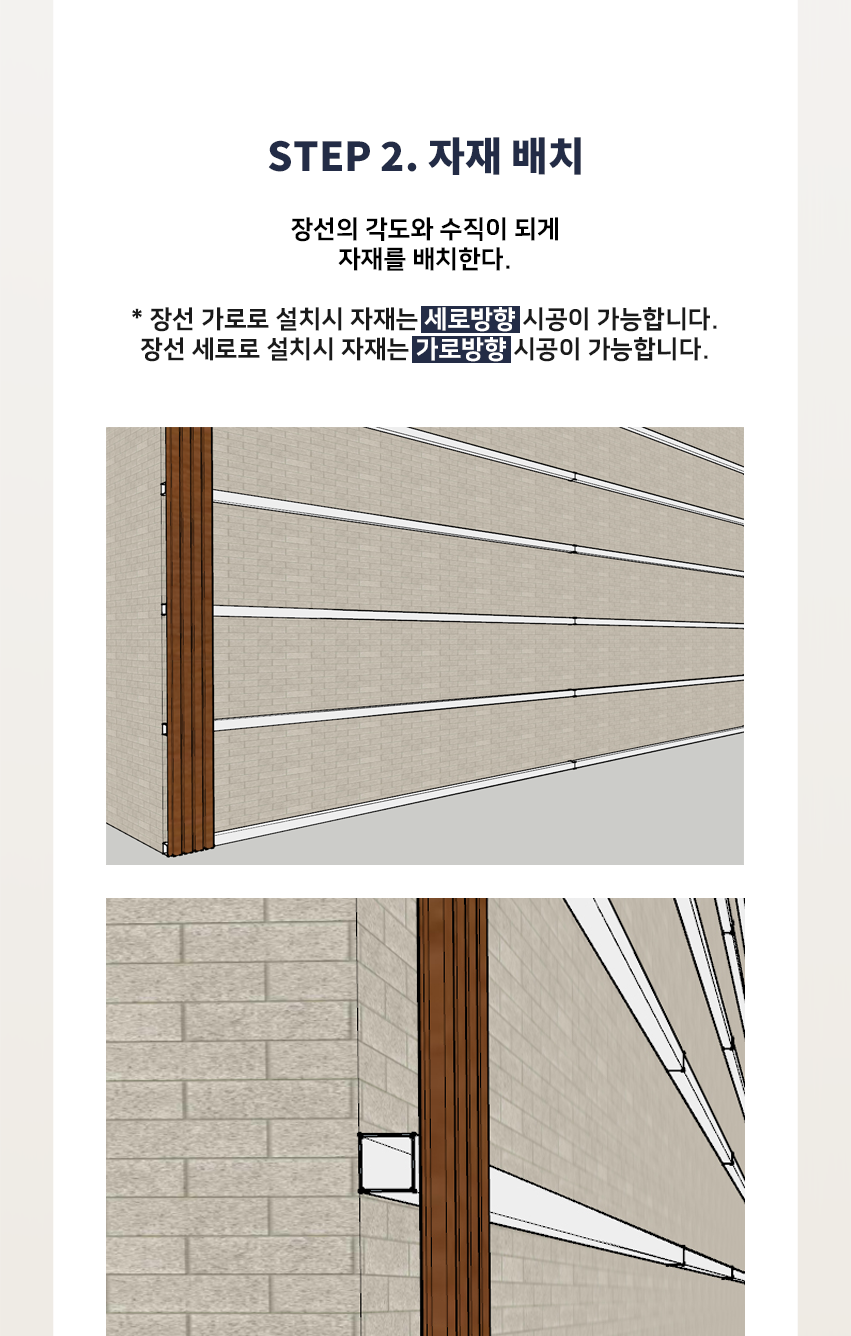 STEP 2. 자재 배치

장선의 각도와 수직이 되게
자재를 배치한다.

* 장선 가로로 설치시 자재는 세로방향 시공이 가능합니다.
장선 세로로 설치시 자재는 가로방향 시공이 가능합니다.