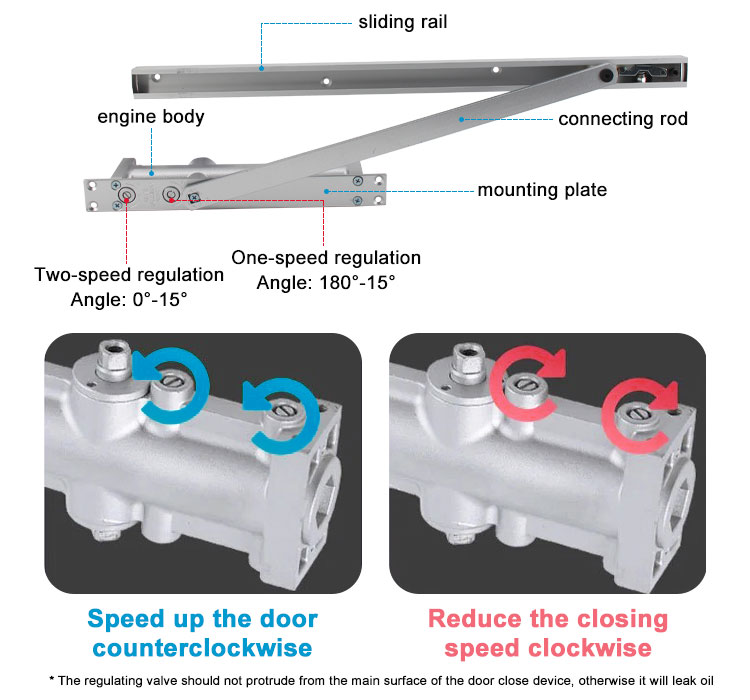 sliding rail

engine body

connecting rod

mounting plate

One-speed regulation
Angle: 180°-15°

Two-speed regulation
Angle: 0°-15°

Speed up the door counterclockwise

Reduce the closing speed clockwise

* The regulating valve should not protrude from the main surface of the door close device, otherwise it will leak oil