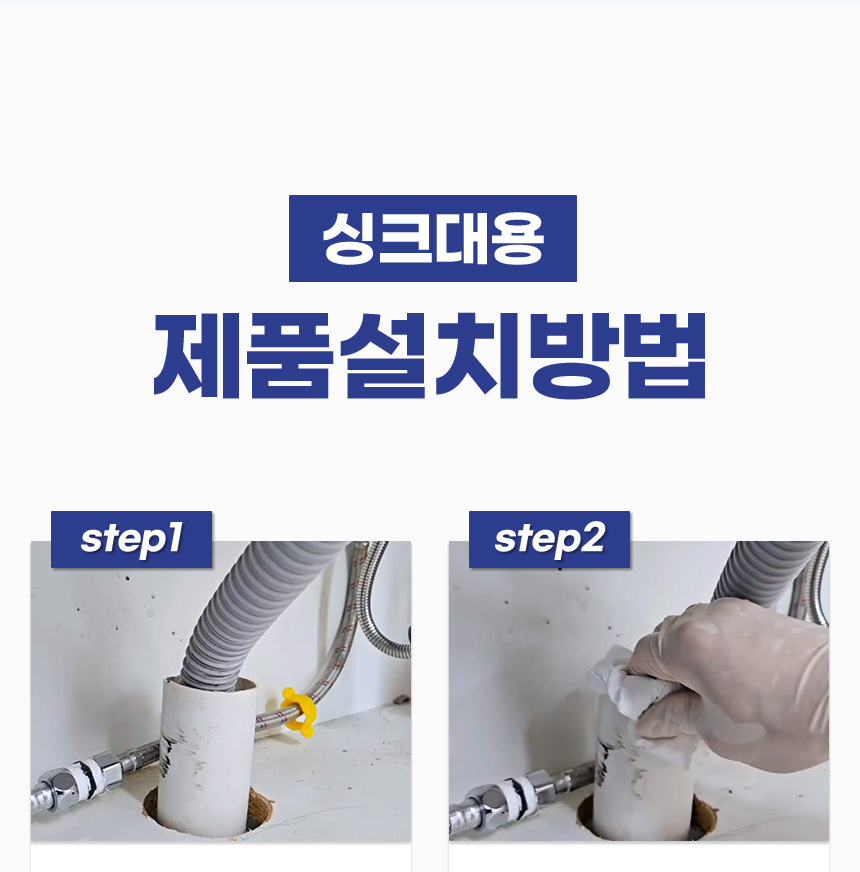 싱크대용

제품설치방법

step1

step2