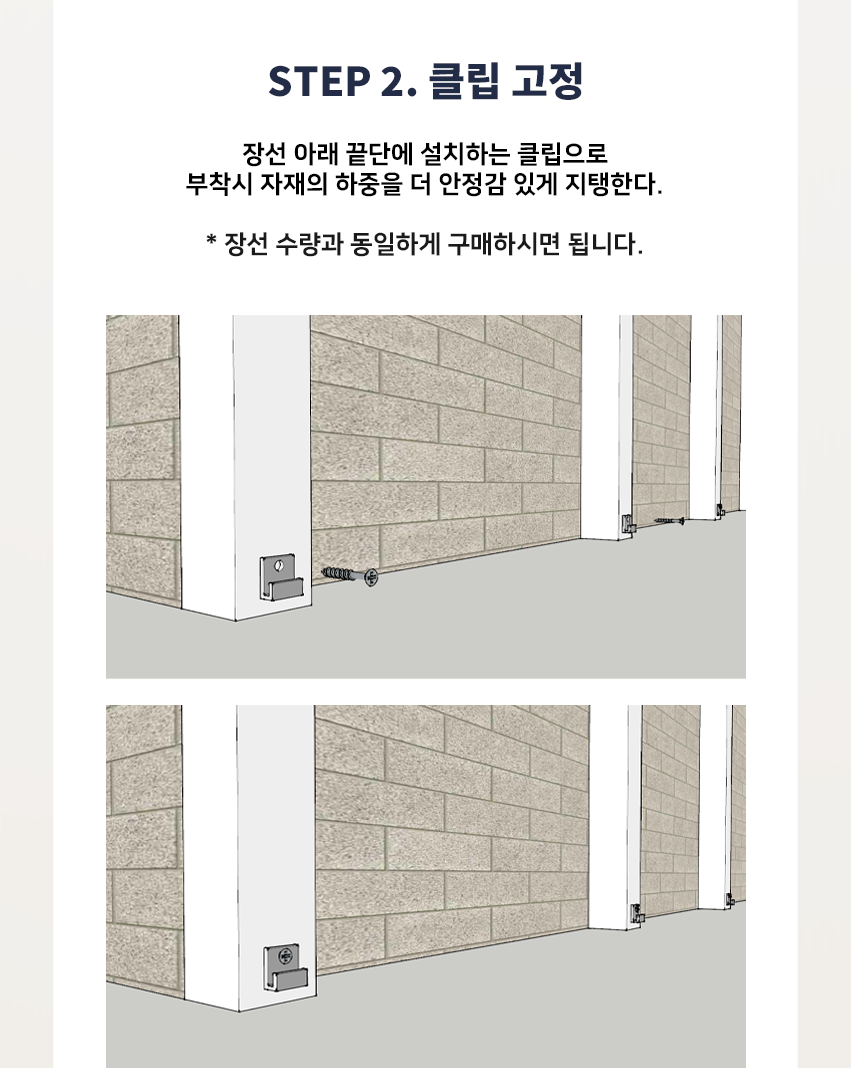 STEP 2. 클립 고정

장선 아래 끝단에 설치하는 클립으로
부착시 자재의 하중을 더 안정감 있게 지탱한다.

* 장선 수량과 동일하게 구매하시면 됩니다.