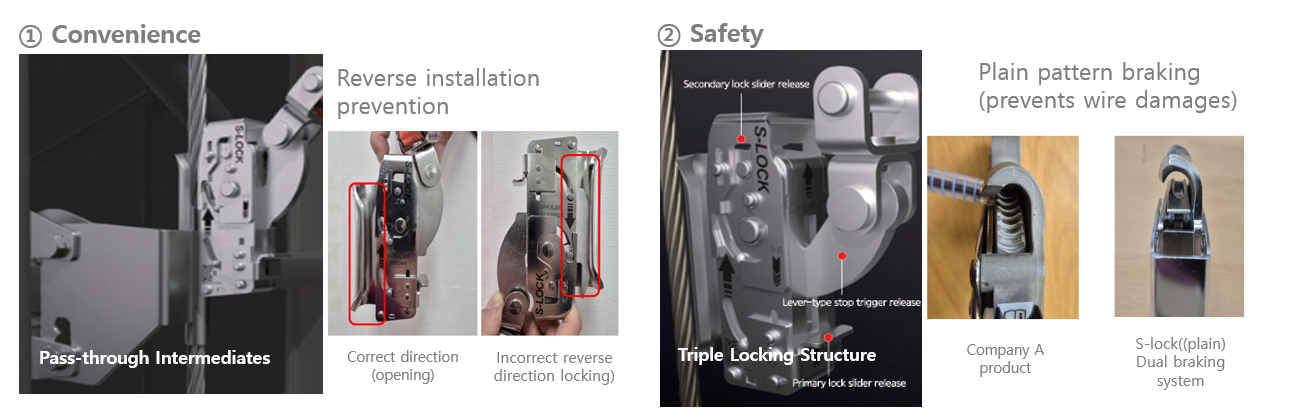 ① Convenience

S-LOCK

Pass-through Intermediates

Reverse installation prevention

S-LOCK

Correct direction (opening)

Incorrect reverse direction locking)

② Safety

Secondary lock slider release

S-LOCK

Lever-type stop trigger release

Triple Locking Structure

Primary lock slider release

Plain pattern braking (prevents wire damages)

Company A product

S-lock((plain) Dual braking system