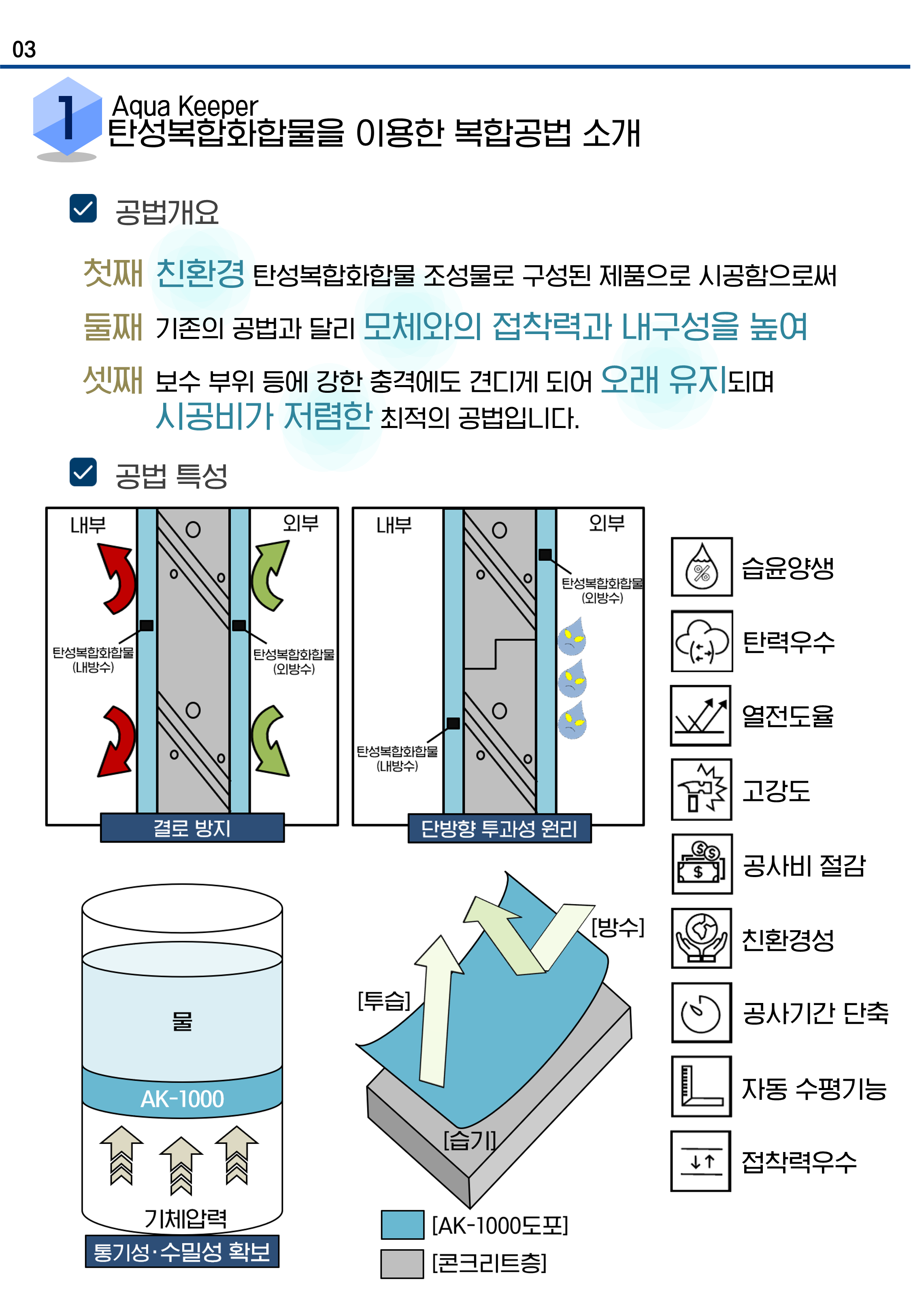 03

1

Aqua Keeper
탄성복합화합물을 이용한 복합공법 소개

공법개요

첫째 친환경 탄성복합화합물 조성물로 구성된 제품으로 시공함으로써
둘째 기존의 공법과 달리 모체와의 접착력과 내구성을 높여
셋째 보수 부위 등에 강한 충격에도 견디게 되어 오래 유지되며 시공비가 저렴한 최적의 공법입니다.

공법 특성

내부
외부
탄성복합화합물 (내방수)
탄성복합화합물 (외방수)
결로 방지

내부
외부
탄성복합화합물 (외방수)
탄성복합화합물 (내방수)
단방향 투과성 원리

습윤양생
탄력우수
열전도율
고강도
공사비 절감
친환경성
공사기간 단축
자동 수평기능
접착력우수

물
AK-1000
기체압력
통기성·수밀성 확보

[방수]
[투습]
[습기]
[AK-1000도포]
[콘크리트층]