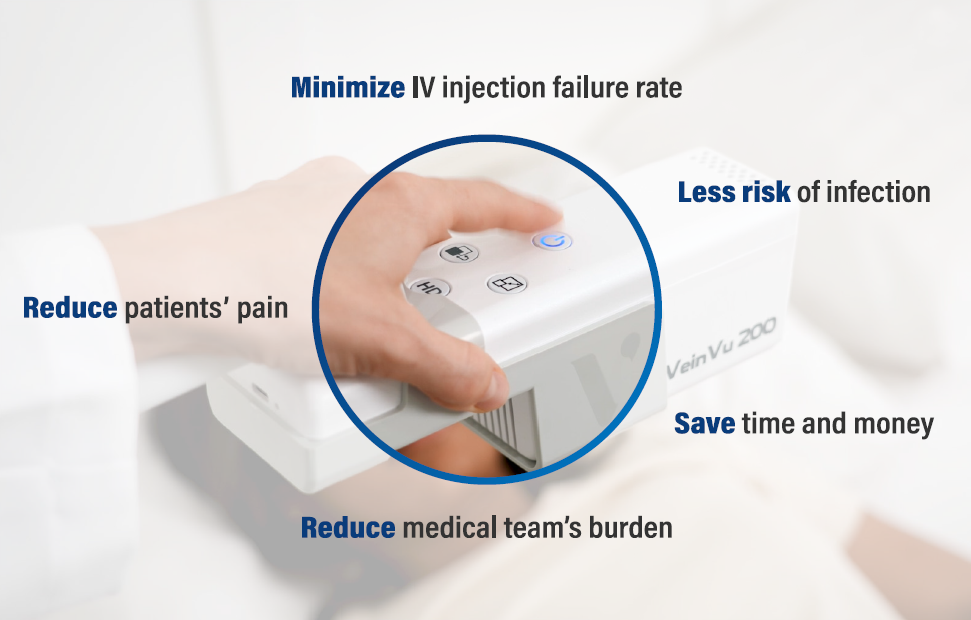 Minimize IV injection failure rate

Less risk of infection

Reduce patients' pain

HD

VeinVu 200

Save time and money

Reduce medical team's burden