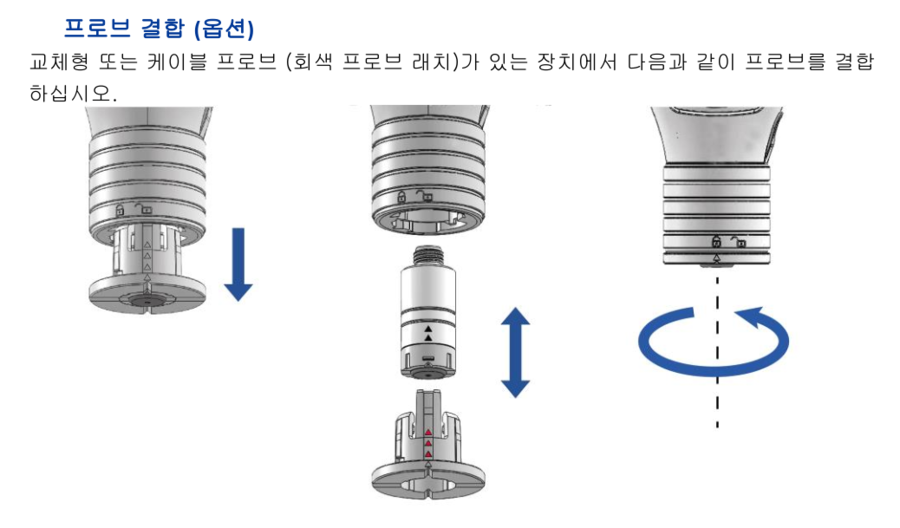 프로브 결합 (옵션)

교체형 또는 케이블 프로브 (회색 프로브 래치)가 있는 장치에서 다음과 같이 프로브를 결합하십시오.